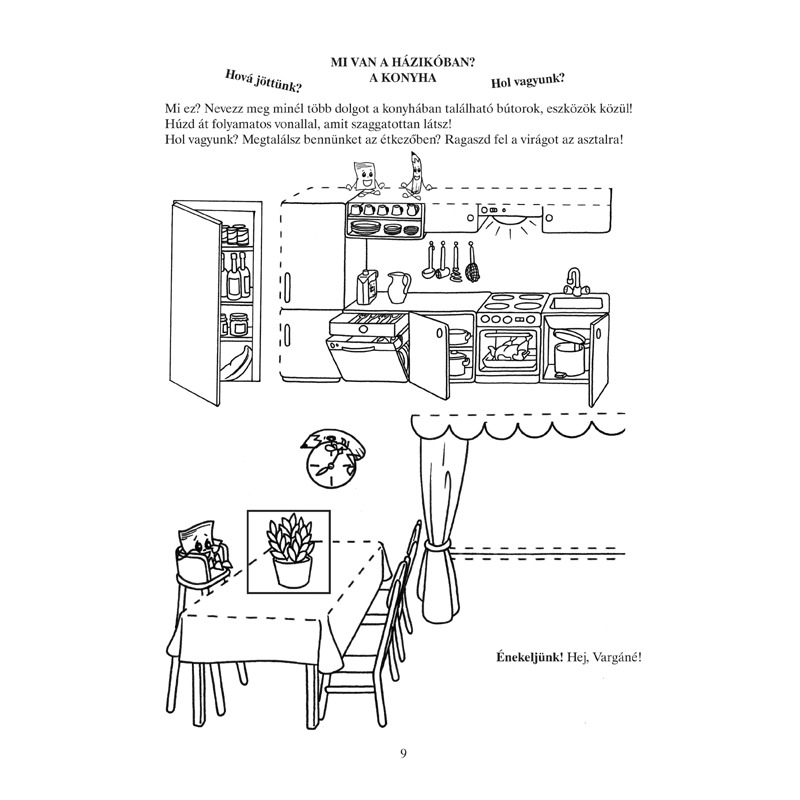 MI VAN A HÁZIKÓBAN?
A KONYHA

Hová jöttünk?

Hol vagyunk?

Mi ez? Nevezz meg minél több dolgot a konyhában található bútorok, eszközök közül!
Húzd át folyamatos vonallal, amit szaggatottan látsz!
Hol vagyunk? Megtalálsz bennünket az étkezőben? Ragaszd fel a virágot az asztalra!

Énekeljünk! Hej, Vargáné!

9