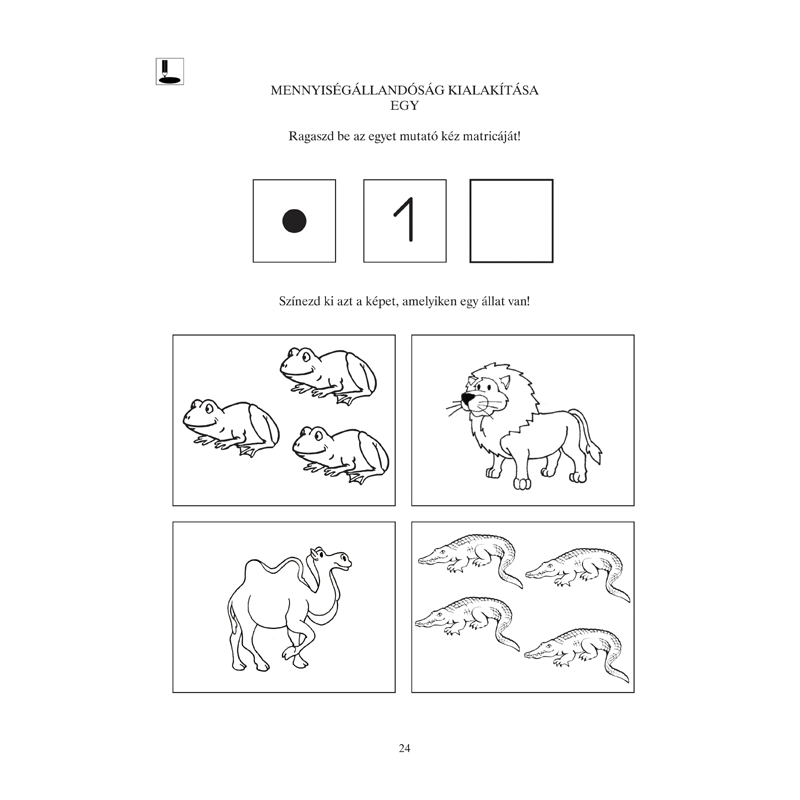 MENNYISÉGÁLLANDÓSÁG KIALAKÍTÁSA
EGY

Ragaszd be az egyet mutató kéz matricáját!

1

Színezd ki azt a képet, amelyiken egy állat van!

24