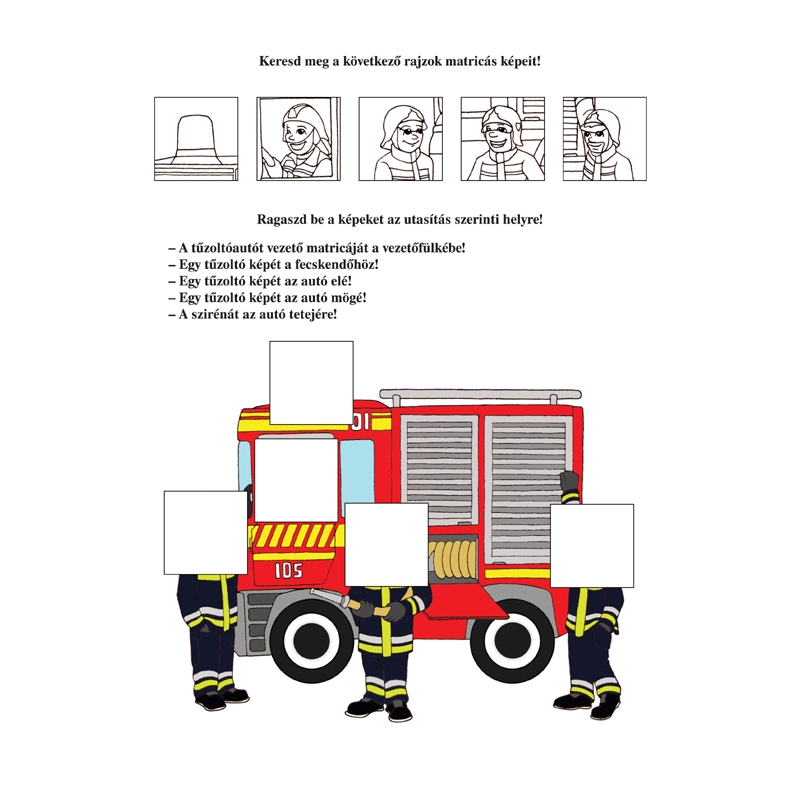 Keresd meg a következő rajzok matricás képeit!

Ragaszd be a képeket az utasítás szerinti helyre!

– A tűzoltóautót vezető matricáját a vezetőfülkébe!
– Egy tűzoltó képét a fecskendőhöz!
– Egy tűzoltó képét az autó elé!
– Egy tűzoltó képét az autó mögé!
– A szirénát az autó tetejére!

01

105