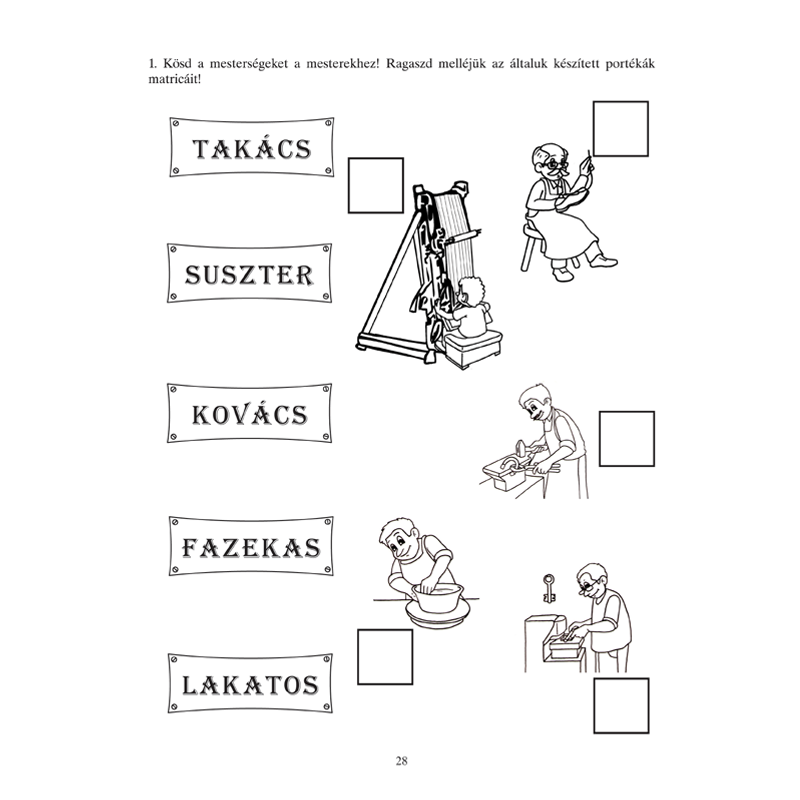 1. Kösd a mesterségeket a mesterekhez! Ragaszd melléjük az általuk készített portékák matricáit!

TAKÁCS

SUSZTER

KOVÁCS

FAZEKAS

LAKATOS

28