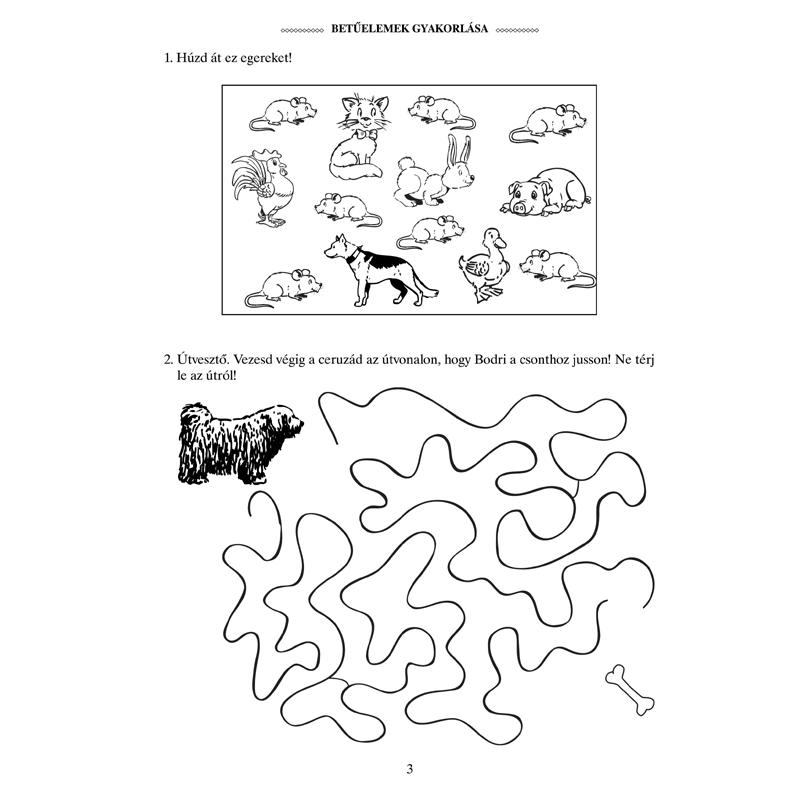 BETŰELEMEK GYAKORLÁSA

1. Húzd át ez egereket!

2. Útvesztő. Vezesd végig a ceruzád az útvonalon, hogy Bodri a csonthoz jusson! Ne térj le az útról!

3