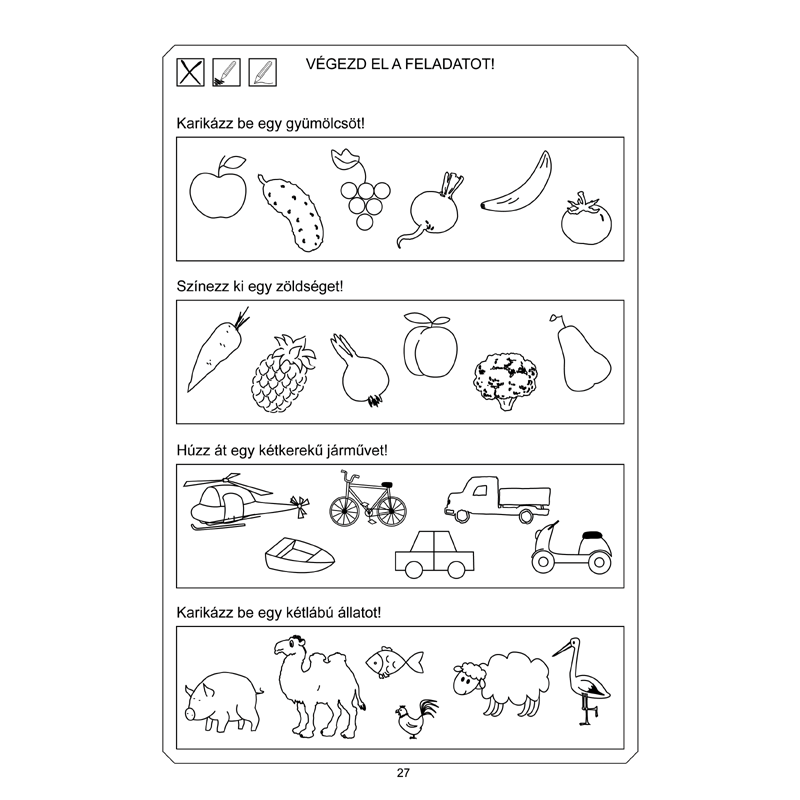 VÉGEZD EL A FELADATOT!

Karikázz be egy gyümölcsöt!

Színezz ki egy zöldséget!

Húzz át egy kétkerekű járművet!

Karikázz be egy kétlábú állatot!

27